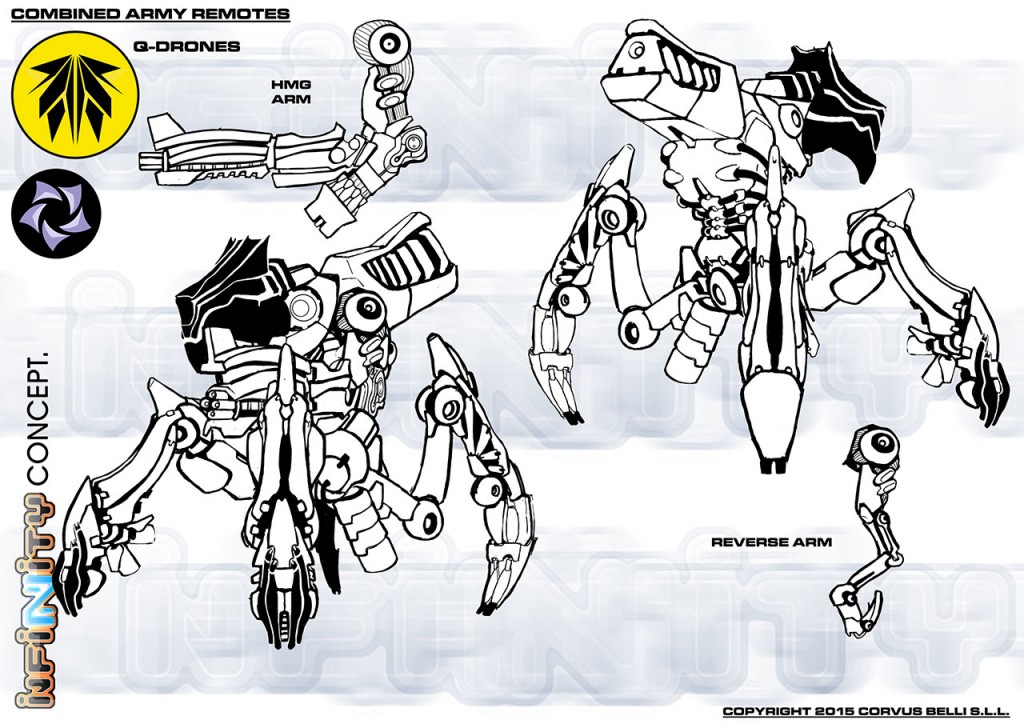 COMBINED ARMY REMOTES

Q-DRONES

HMG ARM

INFINITY CONCEPT.

REVERSE ARM

COPYRIGHT 2015 CORVUS BELLI S.L.L.